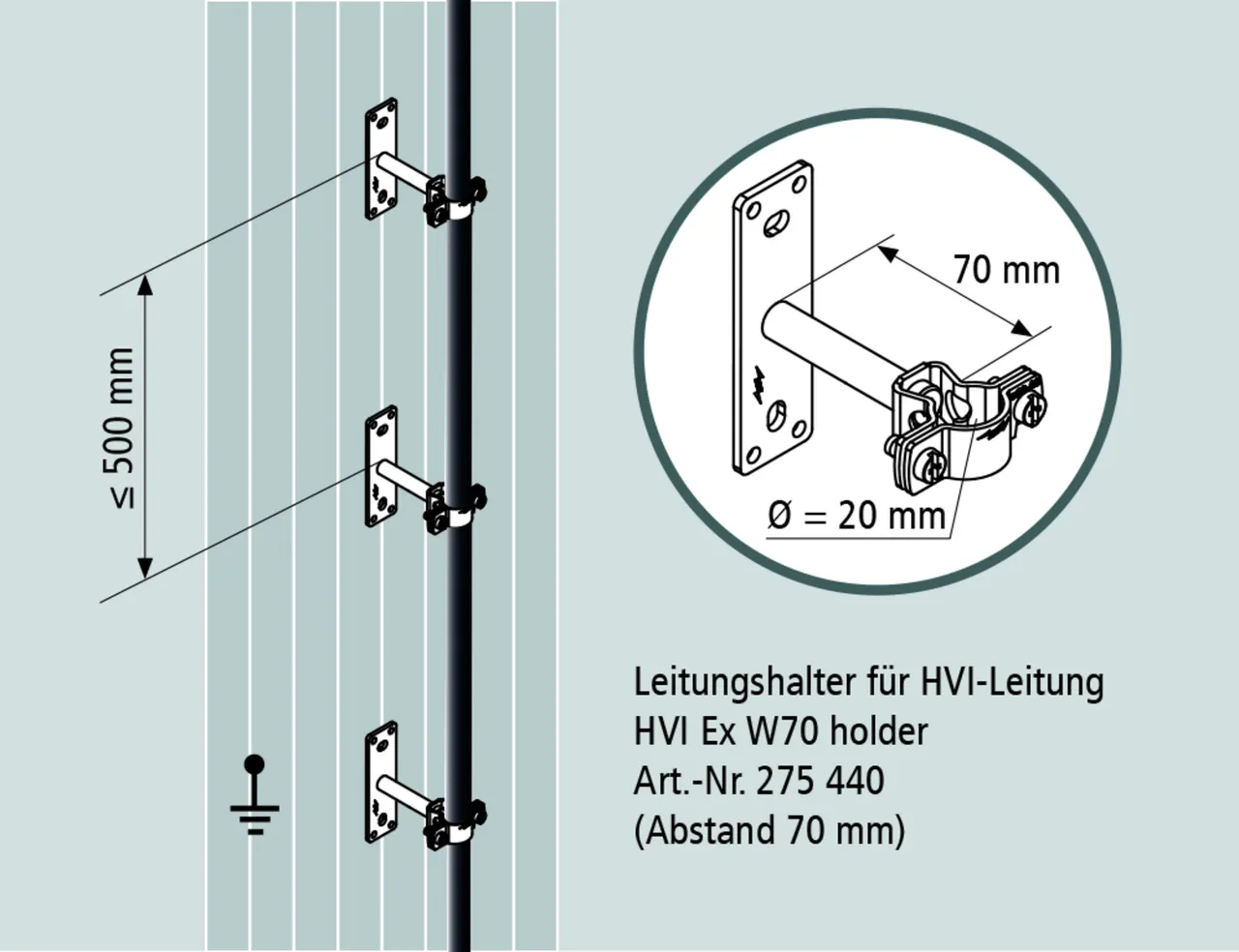 ≤ 500 mm

70 mm

Ø = 20 mm

Leitungshalter für HVI-Leitung
HVI Ex W70 holder
Art.-Nr. 275 440
(Abstand 70 mm)